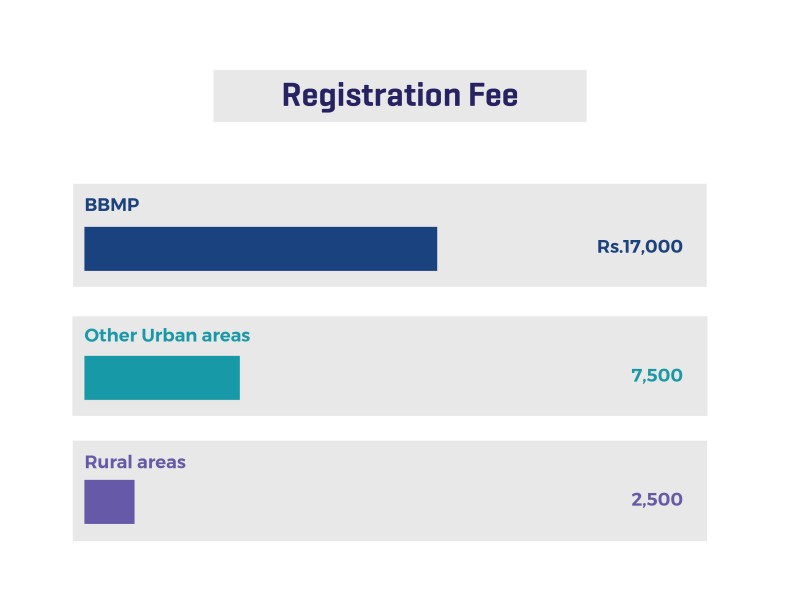 Registration Fee

BBMP

Rs.17,000

Other Urban areas

7,500

Rural areas

2,500